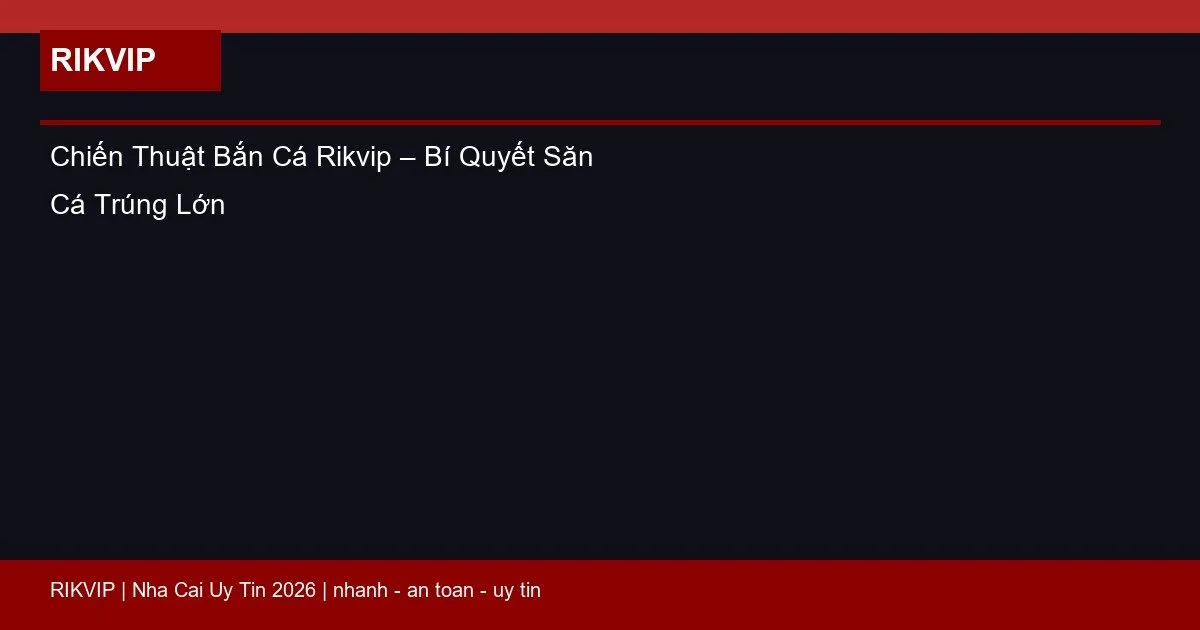 RIKVIP

Chiến Thuật Bắn Cá Rikvip – Bí Quyết Săn Cá Trúng Lớn

RIKVIP | Nha Cai Uy Tin 2026 | nhanh - an toan - uy tin